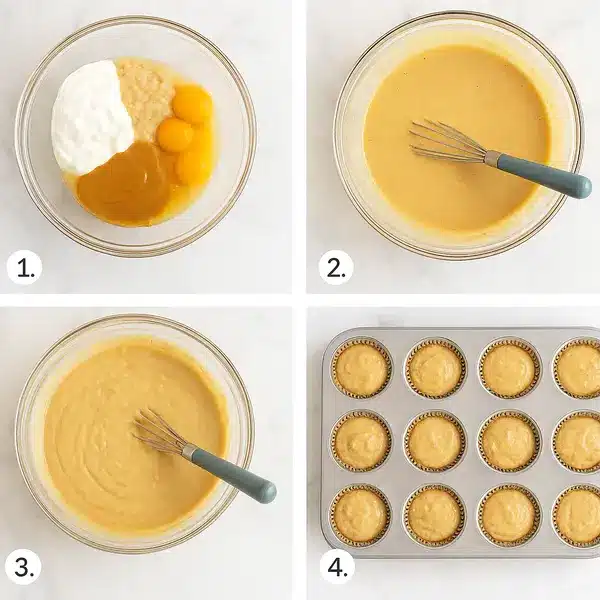 1.

2.

3.

4.