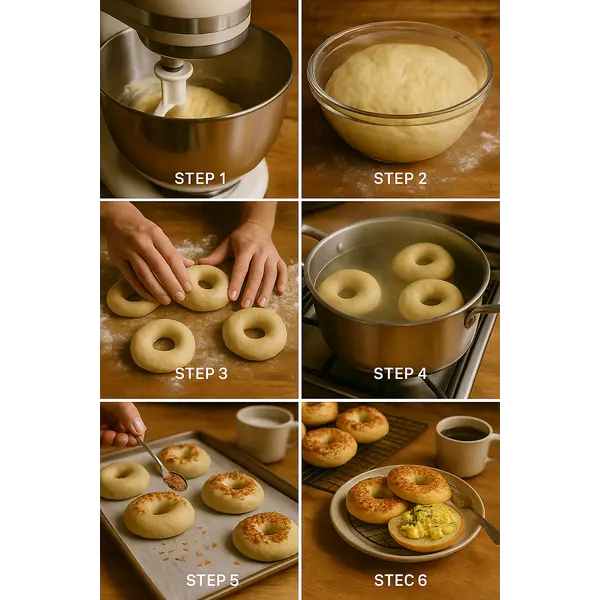 STEP 1

STEP 2

STEP 3

STEP 4

STEP 5

STEC 6